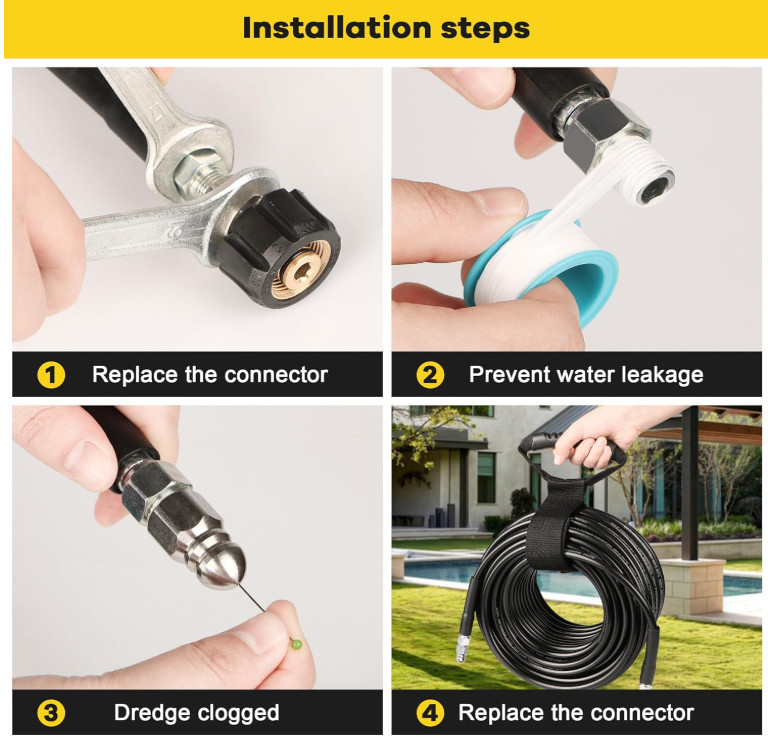 Installation steps

1 Replace the connector

2 Prevent water leakage

3 Dredge clogged

4 Replace the connector