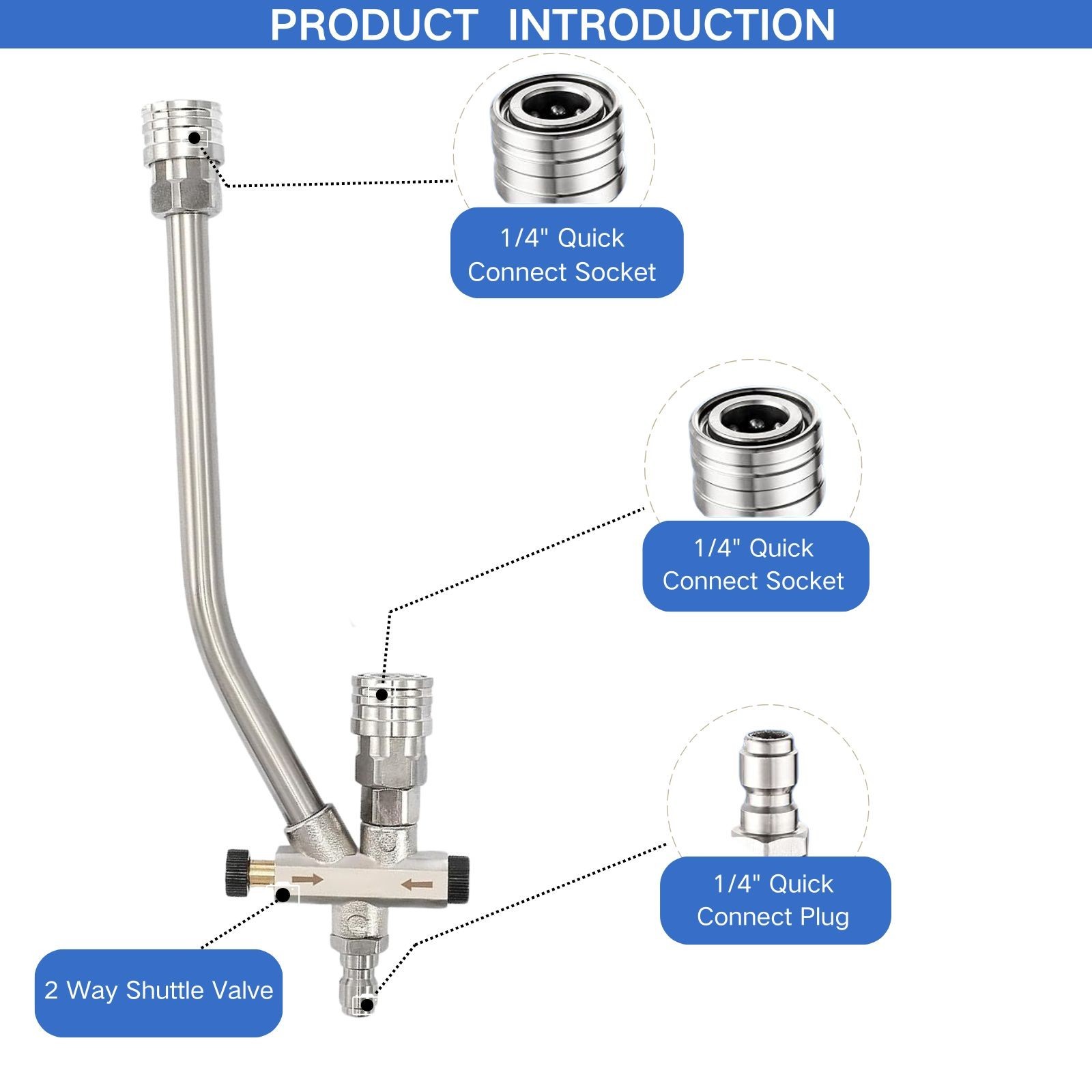 PRODUCT INTRODUCTION

1/4" Quick Connect Socket

1/4" Quick Connect Socket

1/4" Quick Connect Plug

2 Way Shuttle Valve