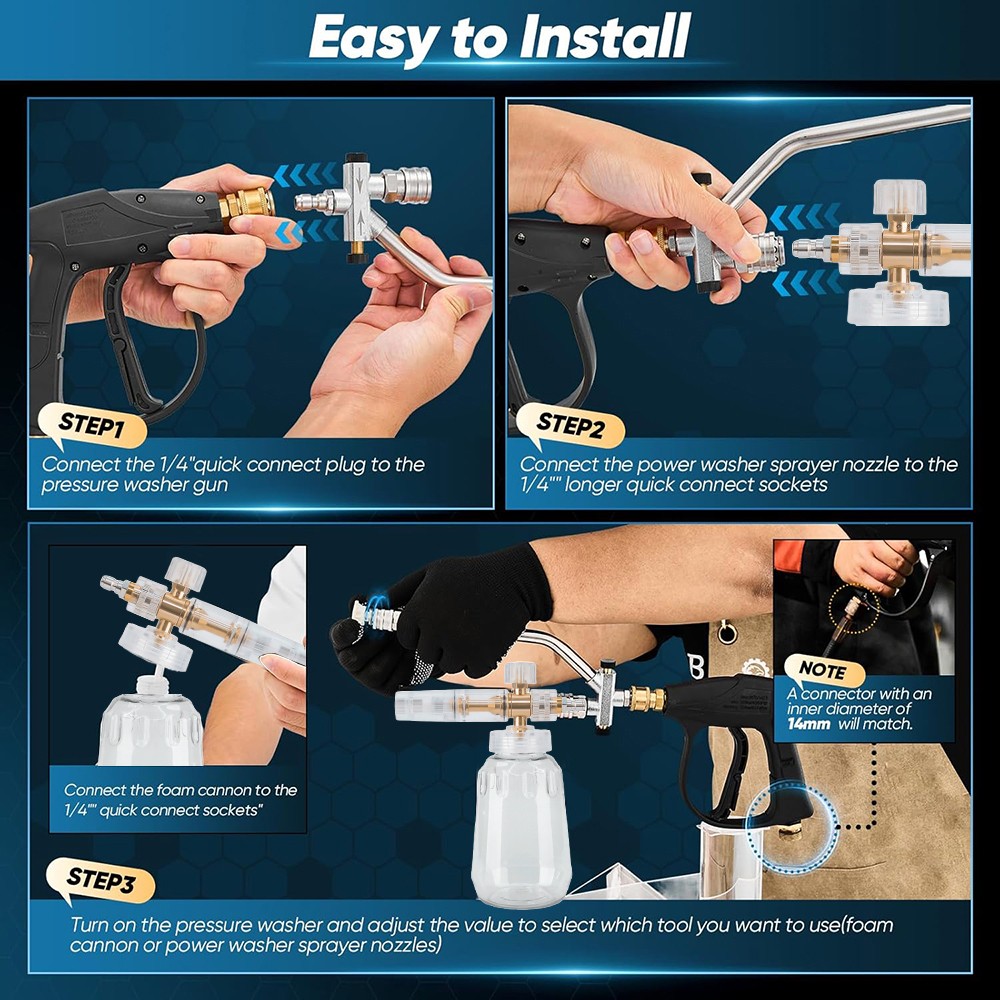 Easy to Install

STEP1

Connect the 1/4"quick connect plug to the pressure washer gun

STEP2

Connect the power washer sprayer nozzle to the 1/4"" longer quick connect sockets

Connect the foam cannon to the 1/4"" quick connect sockets"

NOTE

A connector with an inner diameter of 14mm will match.

STEP3

Turn on the pressure washer and adjust the value to select which tool you want to use(foam cannon or power washer sprayer nozzles)