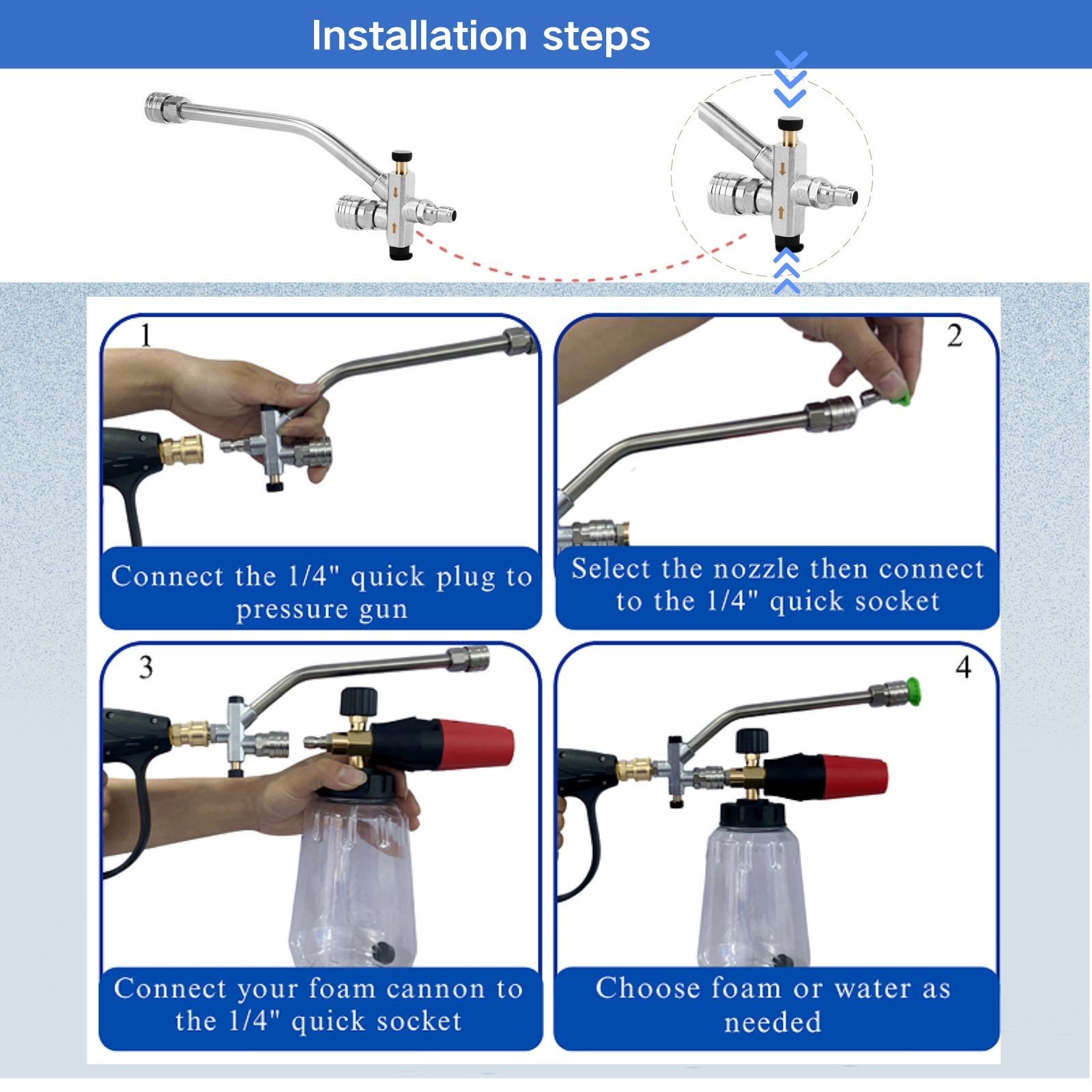 Installation steps

1

Connect the 1/4" quick plug to pressure gun

2

Select the nozzle then connect to the 1/4" quick socket

3

Connect your foam cannon to the 1/4" quick socket

4

Choose foam or water as needed