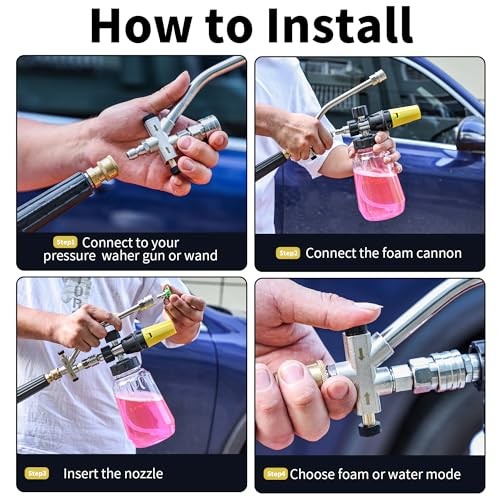 How to Install

Step1 Connect to your pressure waher gun or wand

Step2 Connect the foam cannon

Step3 Insert the nozzle

Step4 Choose foam or water mode