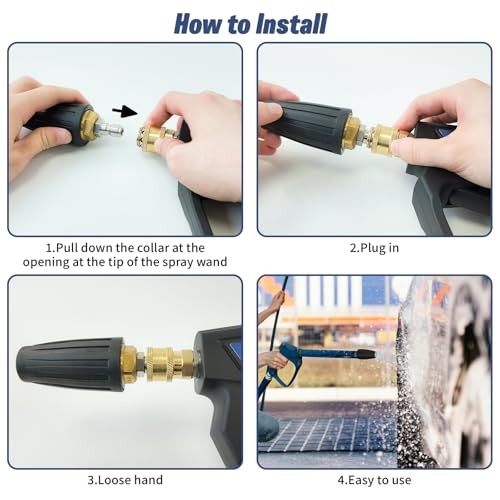 How to Install

1.Pull down the collar at the opening at the tip of the spray wand

2.Plug in

3.Loose hand

4.Easy to use