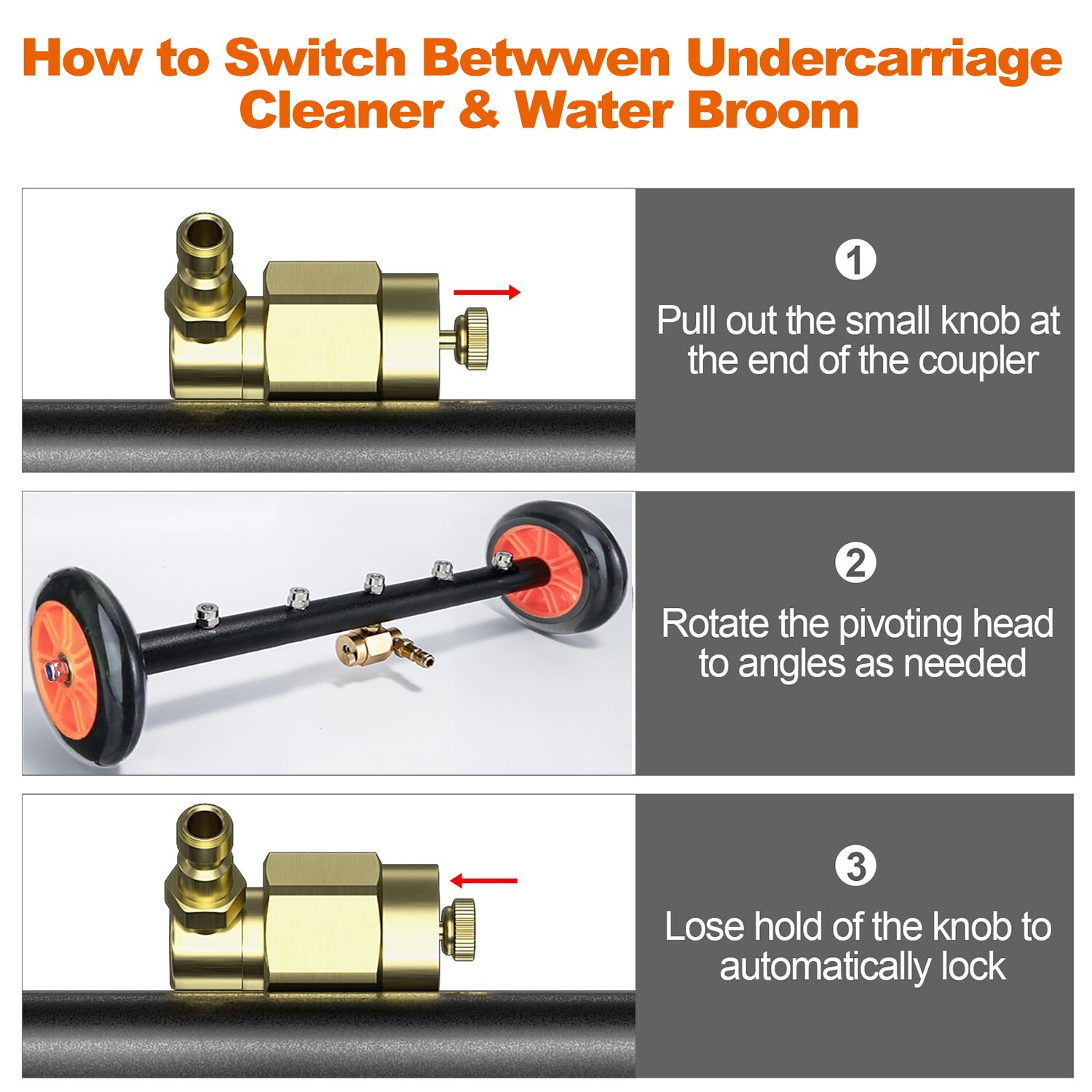 How to Switch Betwwen Undercarriage Cleaner & Water Broom

1

Pull out the small knob at the end of the coupler

2

Rotate the pivoting head to angles as needed

3

Lose hold of the knob to automatically lock