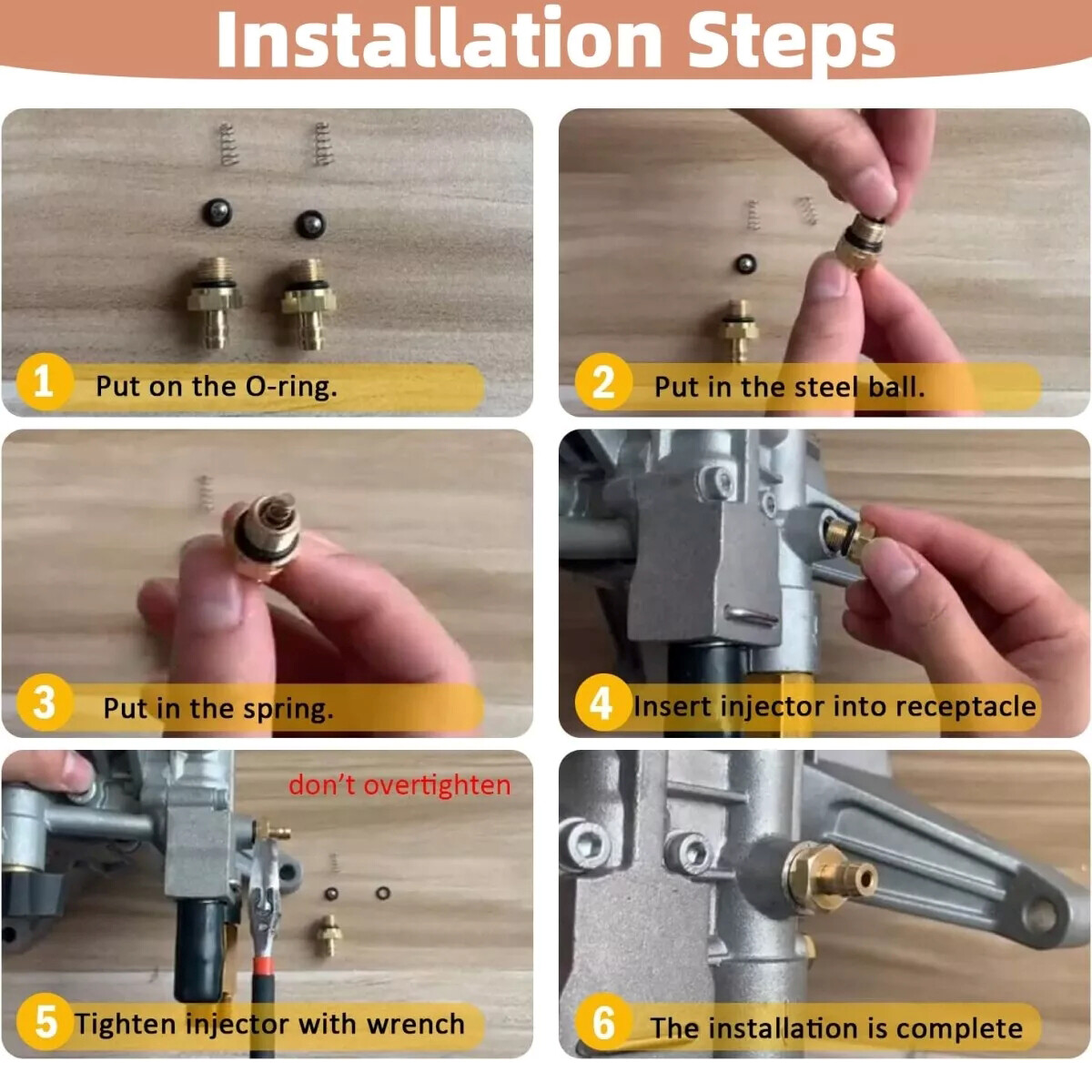 Installation Steps

1 Put on the O-ring.

2 Put in the steel ball.

3 Put in the spring.

4 Insert injector into receptacle

don't overtighten

5 Tighten injector with wrench

6 The installation is complete