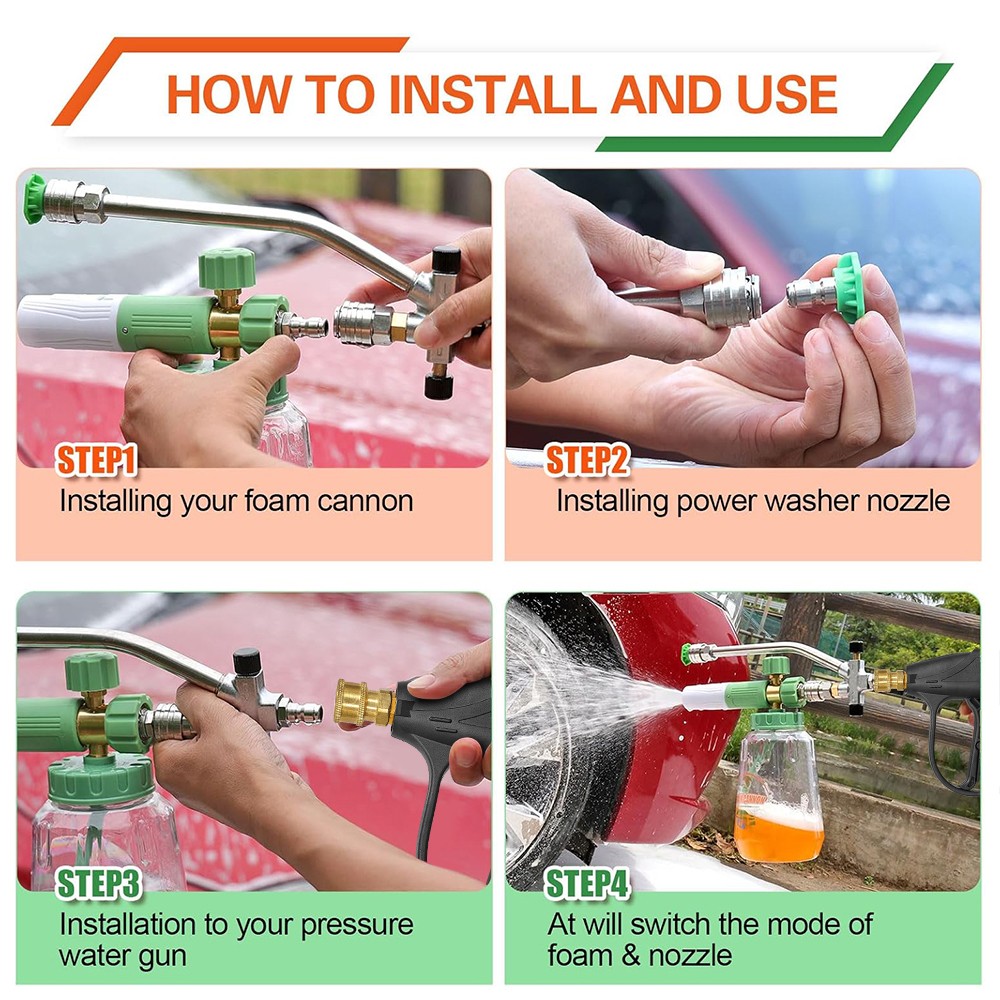 HOW TO INSTALL AND USE

STEP1
Installing your foam cannon

STEP2
Installing power washer nozzle

STEP3
Installation to your pressure water gun

STEP4
At will switch the mode of foam & nozzle