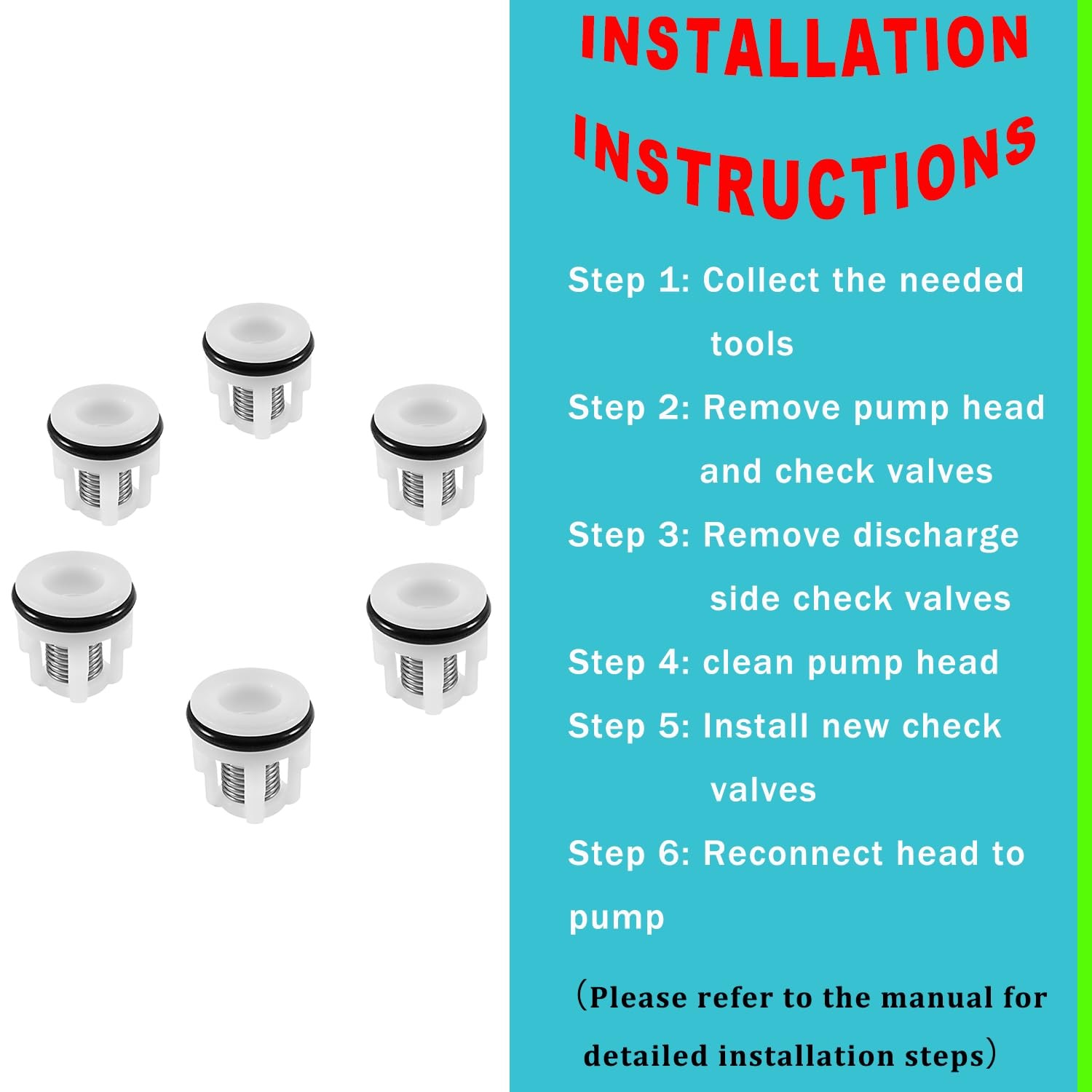 INSTALLATION INSTRUCTIONS

Step 1: Collect the needed tools

Step 2: Remove pump head and check valves

Step 3: Remove discharge side check valves

Step 4: clean pump head

Step 5: Install new check valves

Step 6: Reconnect head to pump

（Please refer to the manual for detailed installation steps）