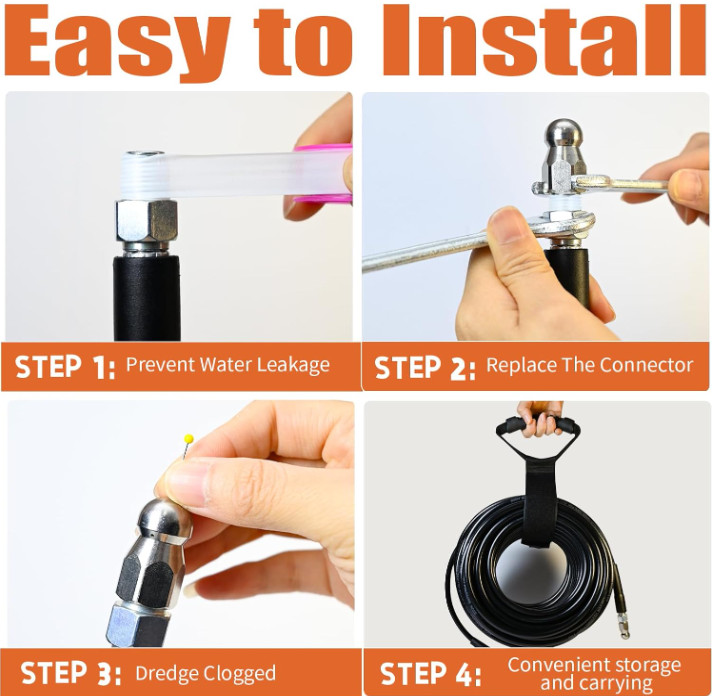 Easy to Install

STEP 1: Prevent Water Leakage

STEP 2: Replace The Connector

STEP 3: Dredge Clogged

STEP 4: Convenient storage and carrying