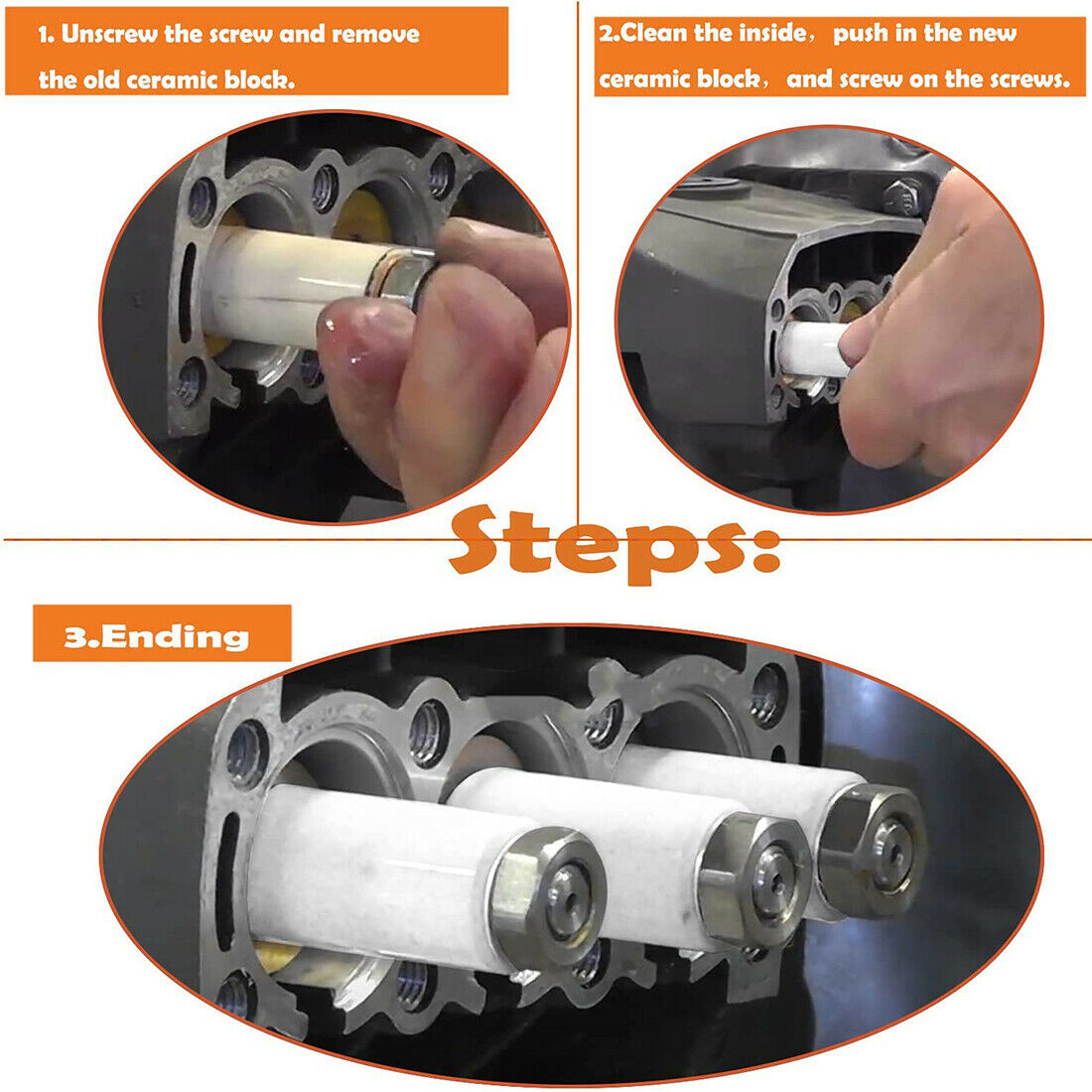 1. Unscrew the screw and remove the old ceramic block.

2.Clean the inside， push in the new ceramic block， and screw on the screws.

Steps:

3.Ending