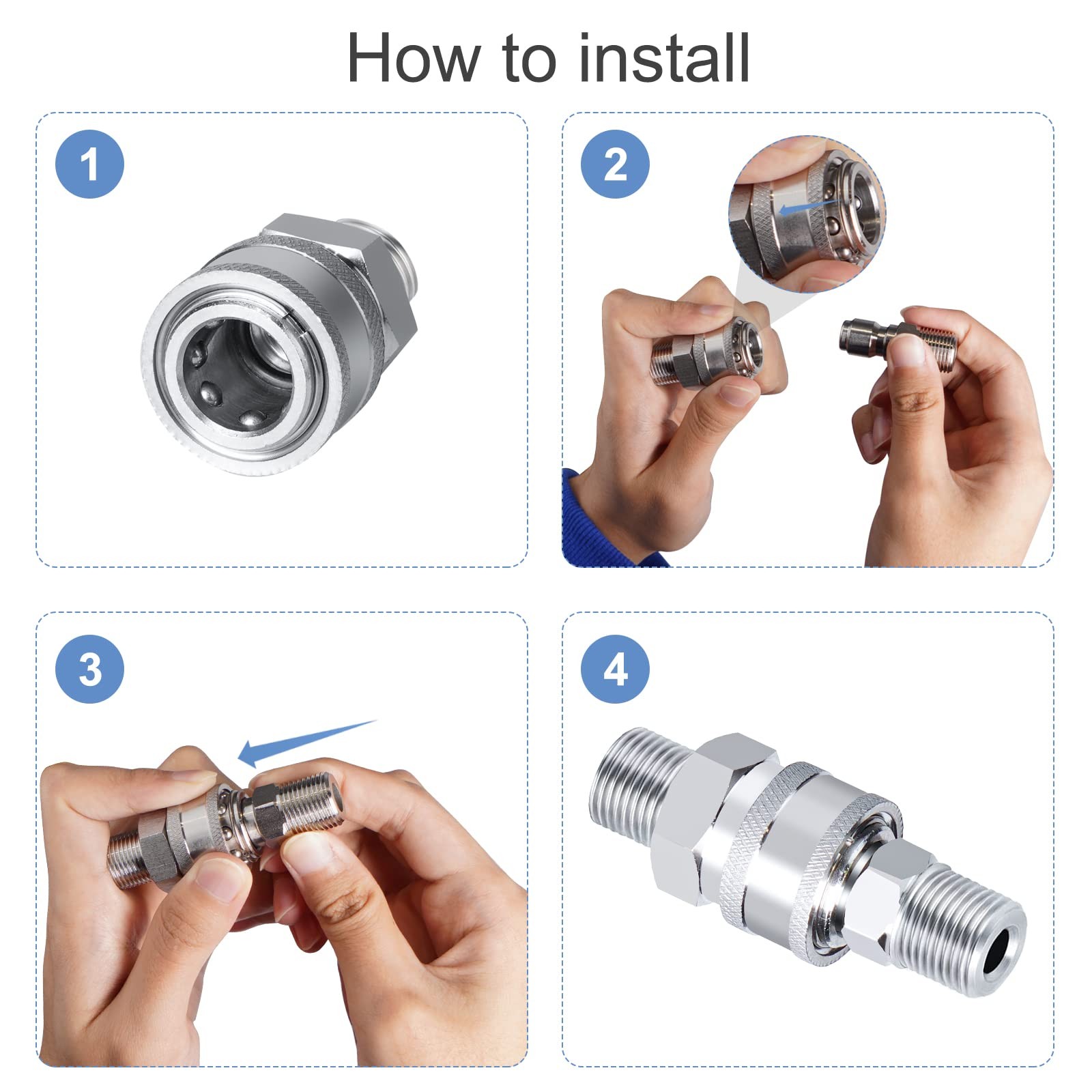 How to install

1

2

3

4