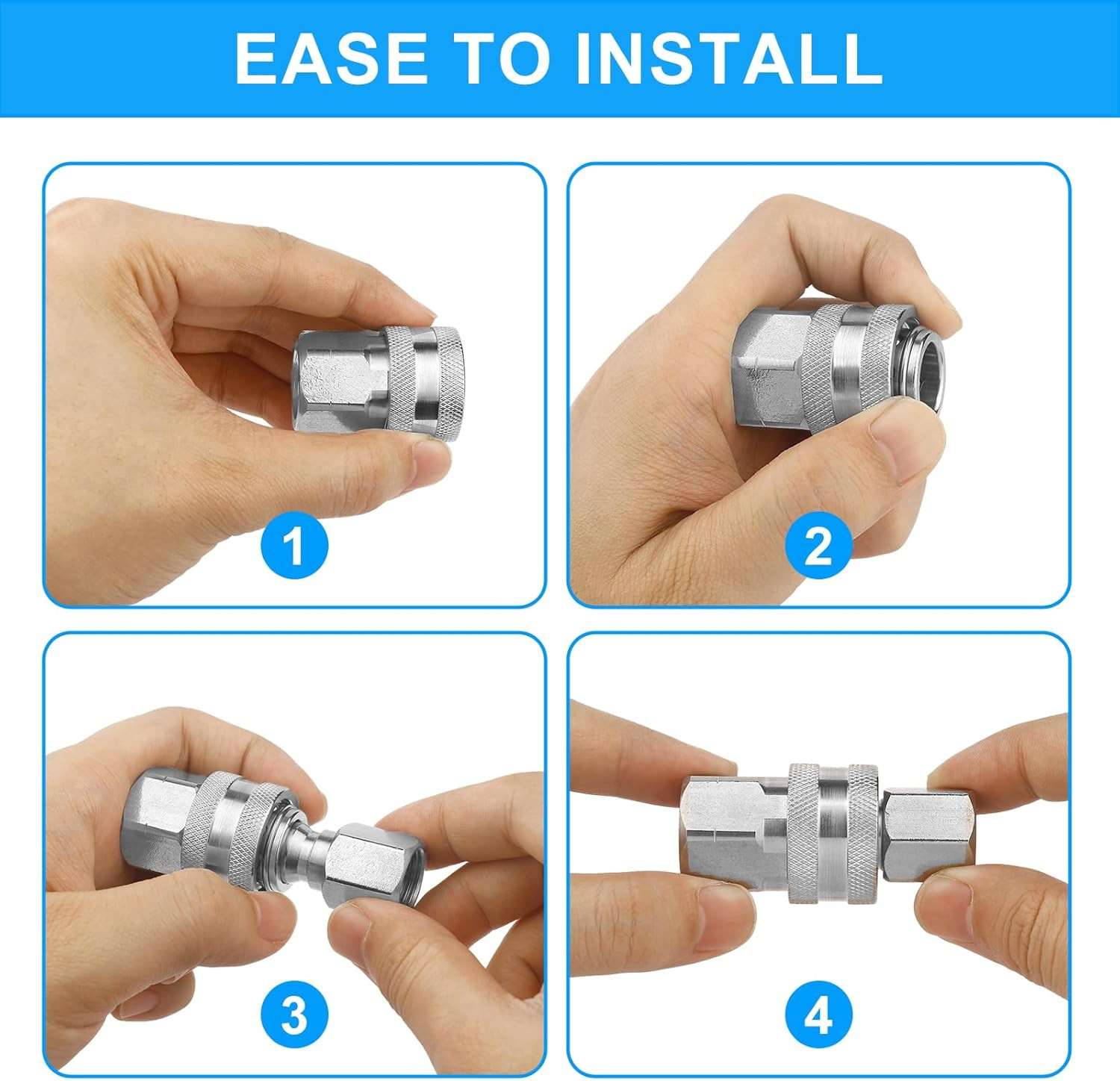 EASE TO INSTALL

1

2

3

4