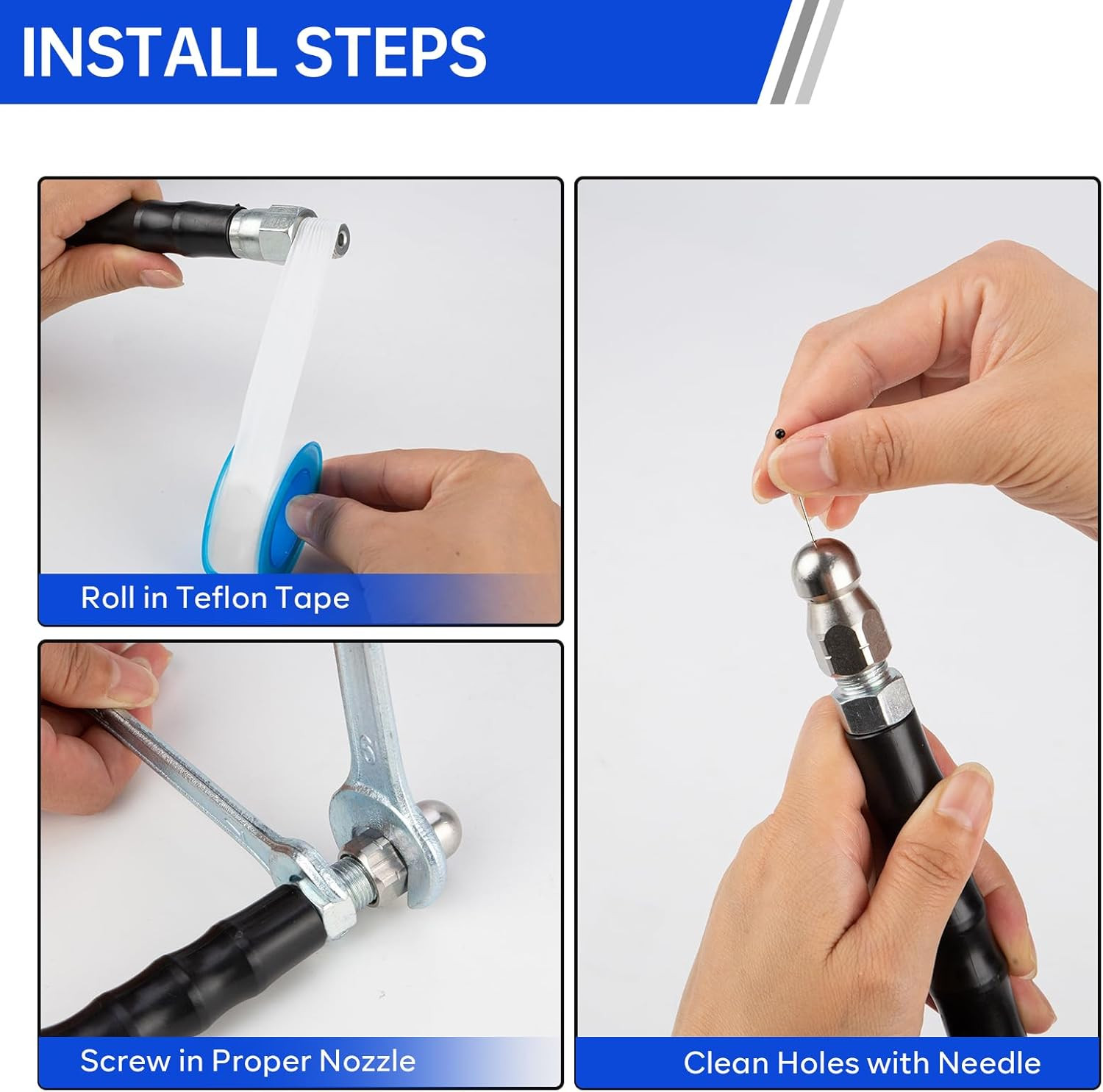 INSTALL STEPS

Roll in Teflon Tape

Screw in Proper Nozzle

Clean Holes with Needle