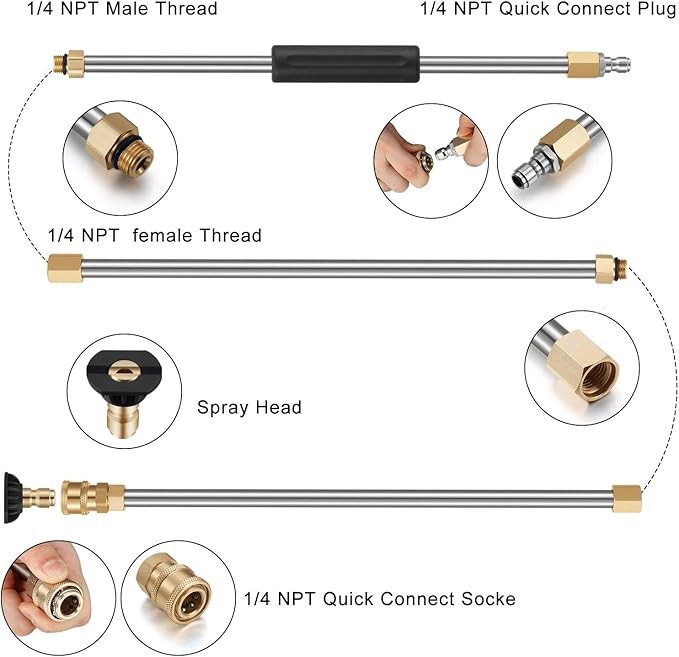 1/4 NPT Male Thread

1/4 NPT Quick Connect Plug

1/4 NPT female Thread

Spray Head

1/4 NPT Quick Connect Socke