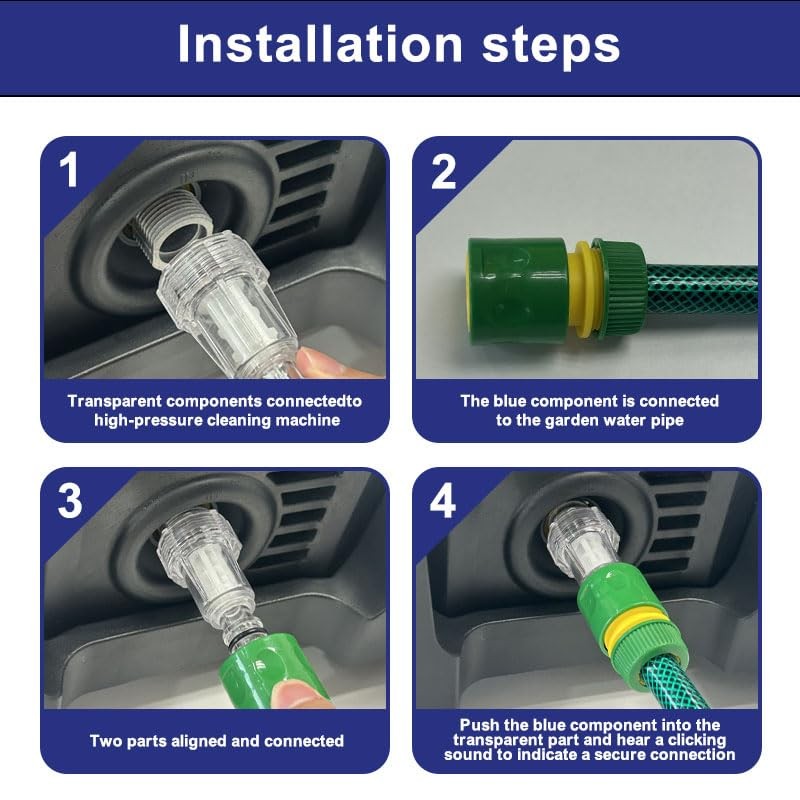 Installation steps

1

Transparent components connectedto high-pressure cleaning machine

2

The blue component is connected to the garden water pipe

3

Two parts aligned and connected

4

Push the blue component into the transparent part and hear a clicking sound to indicate a secure connection