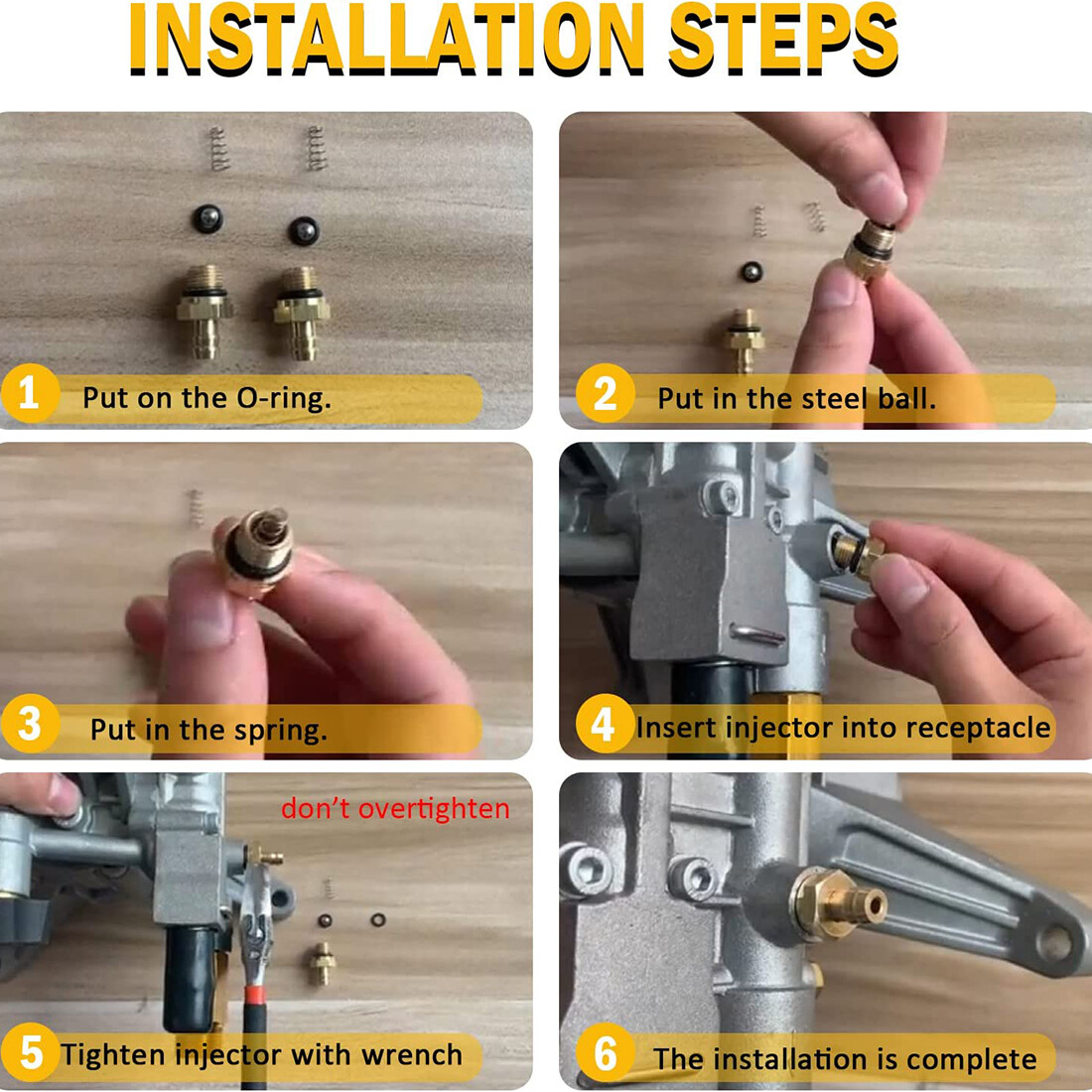 INSTALLATION STEPS

1 Put on the O-ring.

2 Put in the steel ball.

3 Put in the spring.

4 Insert injector into receptacle

don't overtighten

5 Tighten injector with wrench

6 The installation is complete