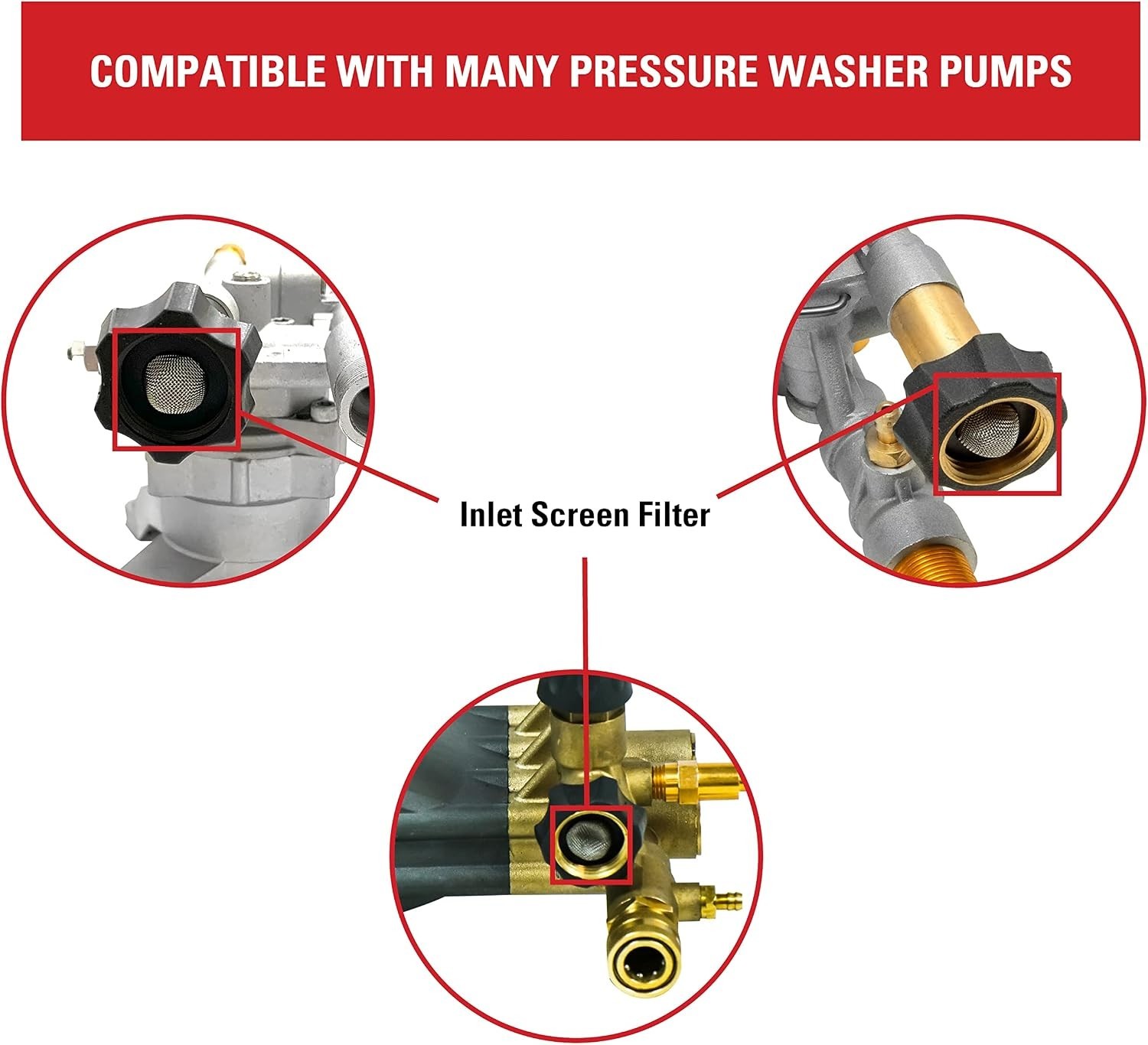 COMPATIBLE WITH MANY PRESSURE WASHER PUMPS

Inlet Screen Filter