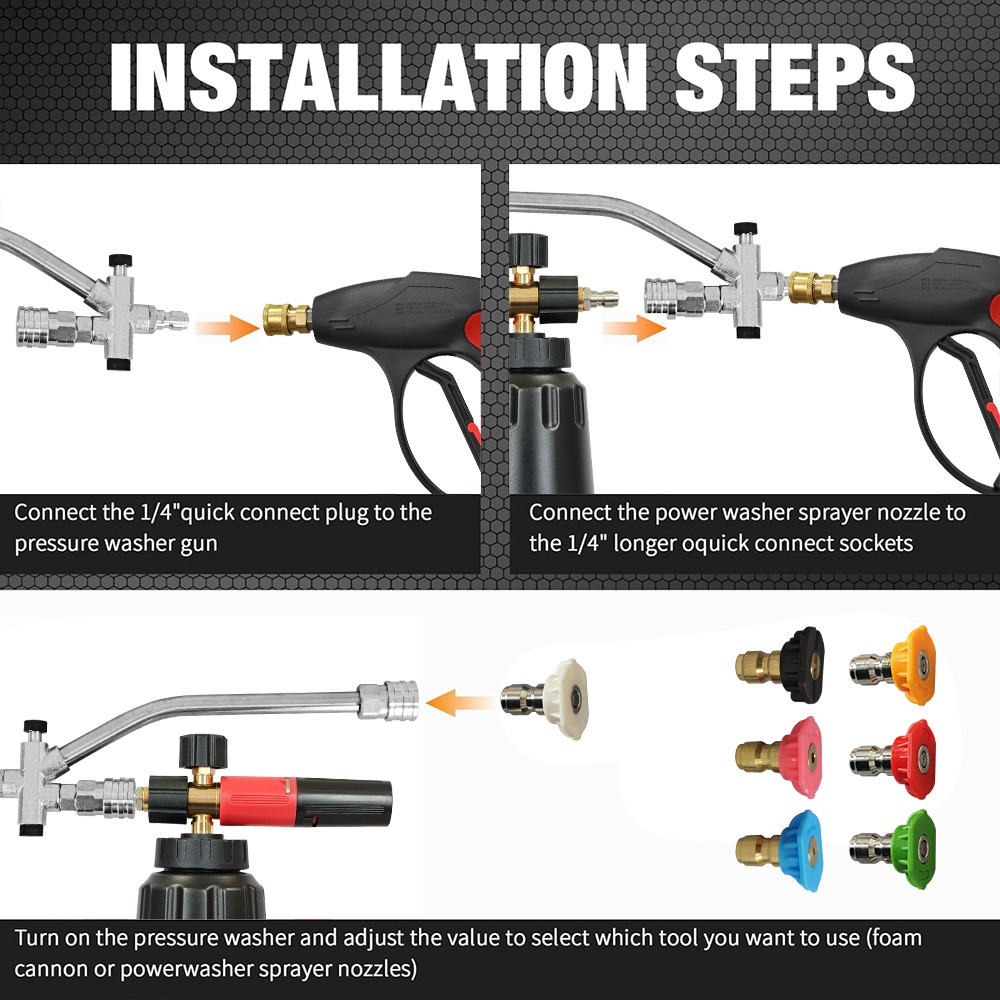 INSTALLATION STEPS

Connect the 1/4"quick connect plug to the pressure washer gun

Connect the power washer sprayer nozzle to the 1/4" longer oquick connect sockets

Turn on the pressure washer and adjust the value to select which tool you want to use (foam cannon or powerwasher sprayer nozzles)